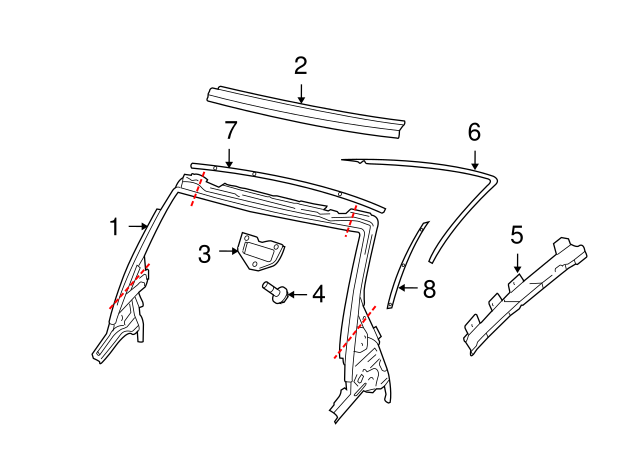 2
7
6
1
3
5
4
8