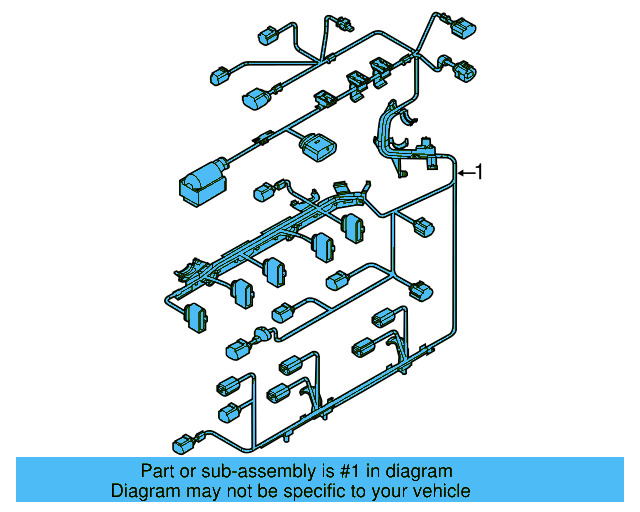 1

Part or sub-assembly is #1 in diagram
Diagram may not be specific to your vehicle