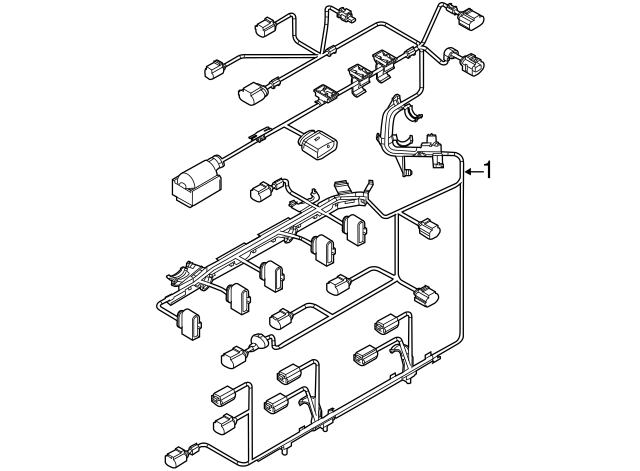 1