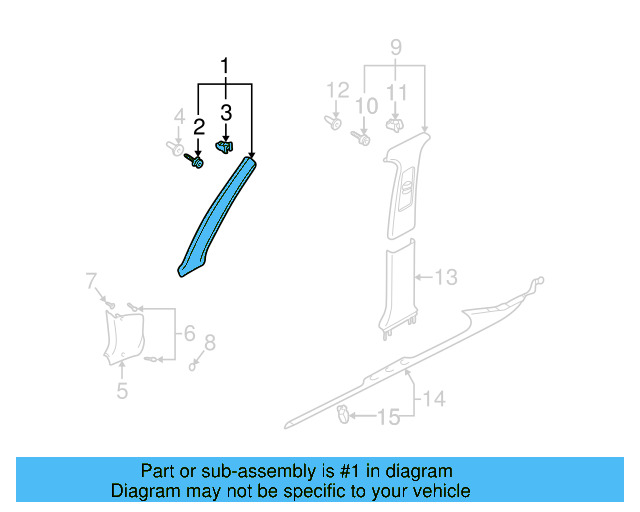 1
2
3
4
9
12
10
11
13
7
6
8
5
14
15

Part or sub-assembly is #1 in diagram
Diagram may not be specific to your vehicle