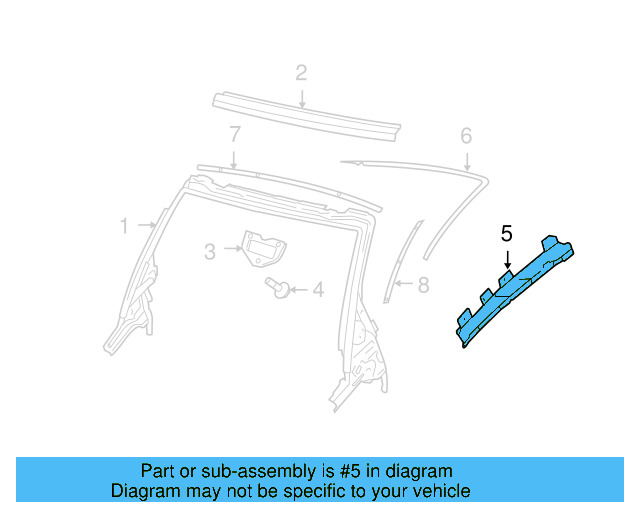 2
7
6
1
3
4
8
5

Part or sub-assembly is #5 in diagram
Diagram may not be specific to your vehicle