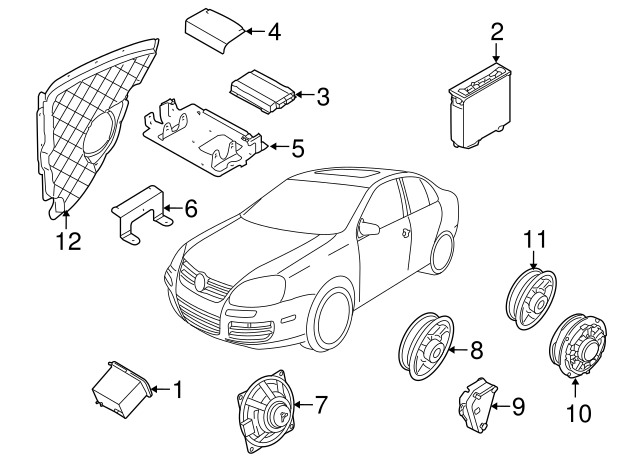 4
2
3
5
6
12
11
8
1
7
9
10