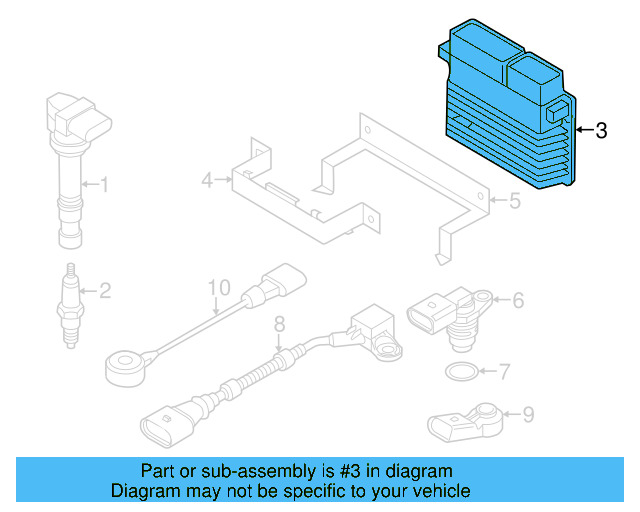 3
1
4
5
2
10
6
8
7
9

Part or sub-assembly is #3 in diagram
Diagram may not be specific to your vehicle