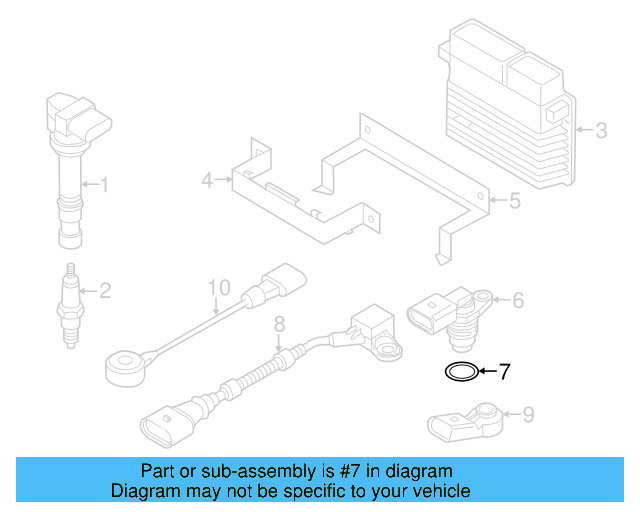 3
1
4
5
2
10
6
8
7
9

Part or sub-assembly is #7 in diagram
Diagram may not be specific to your vehicle