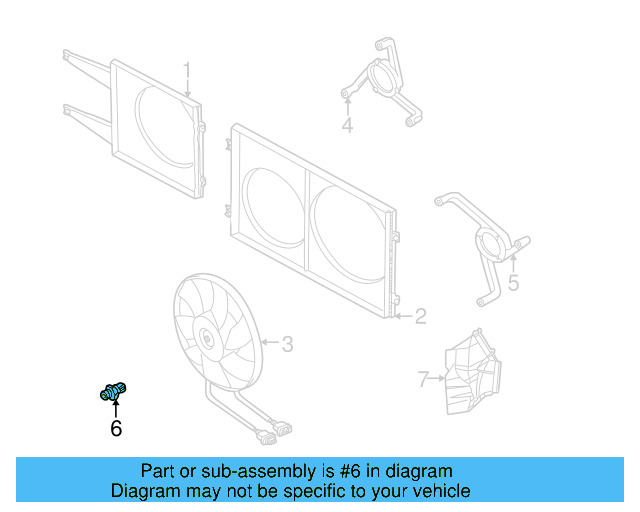 1

4

2

5

3

7

6

Part or sub-assembly is #6 in diagram
Diagram may not be specific to your vehicle