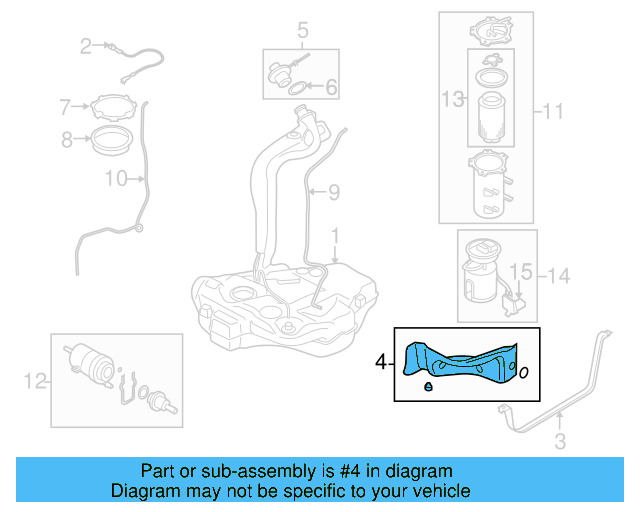 2
5
6
7
8
10
9
1
13
11
15
14
12
4
3

Part or sub-assembly is #4 in diagram
Diagram may not be specific to your vehicle