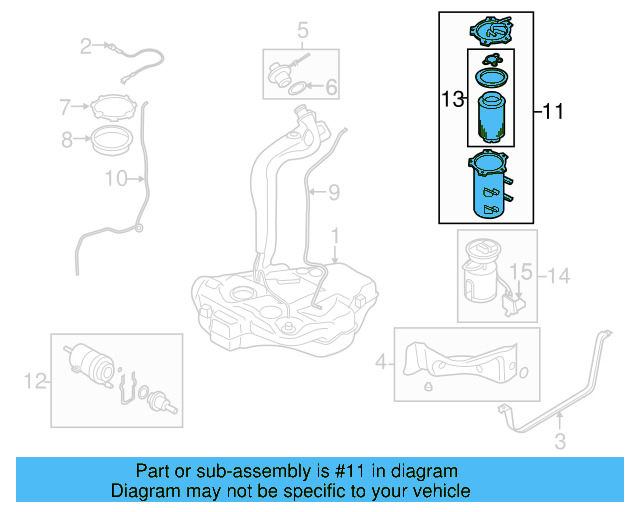 2
5
6
7
8
10
9
1
13
11
15
14
12
4
3
Part or sub-assembly is #11 in diagram
Diagram may not be specific to your vehicle