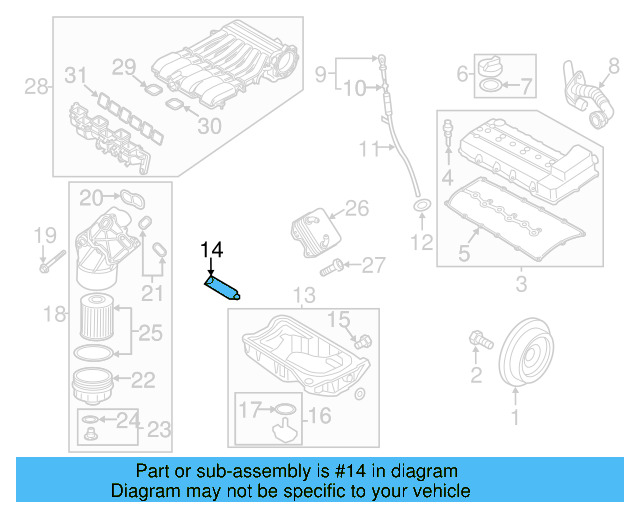 28
31
29
30
9
10
11
12
6
7
8
4
5
3
20
19
21
18
25
22
24
23
14
26
27
13
15
17
16
2
1

Part or sub-assembly is #14 in diagram
Diagram may not be specific to your vehicle