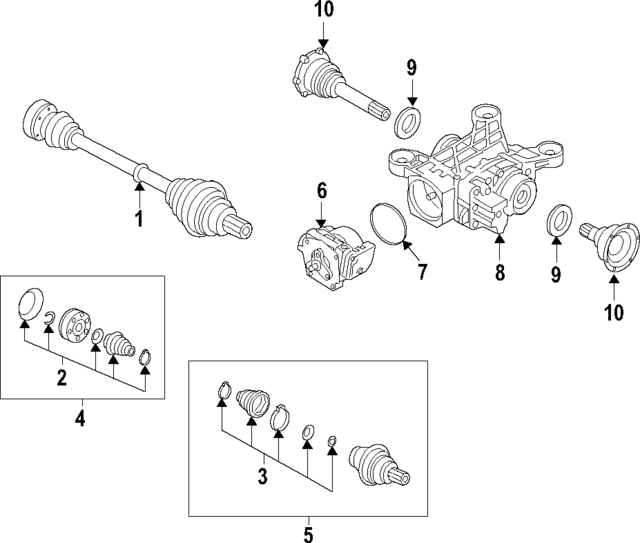 10
9
1
6
7
8
9
10
2
4
3
5