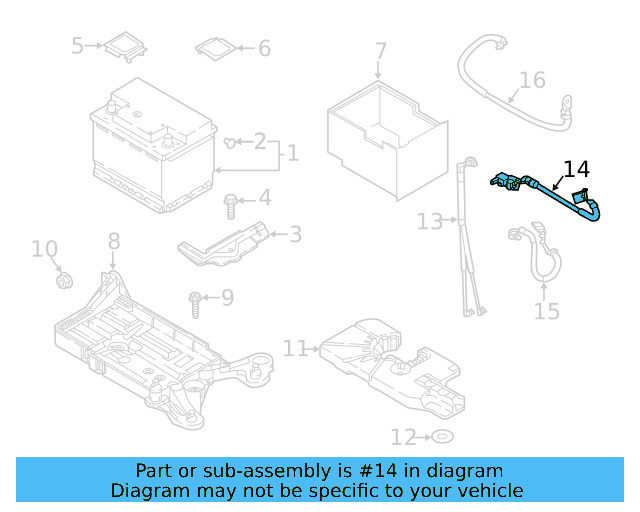 5
6
7
16
2
1
14
4
3
13
10
8
9
15
11
12

Part or sub-assembly is #14 in diagram
Diagram may not be specific to your vehicle