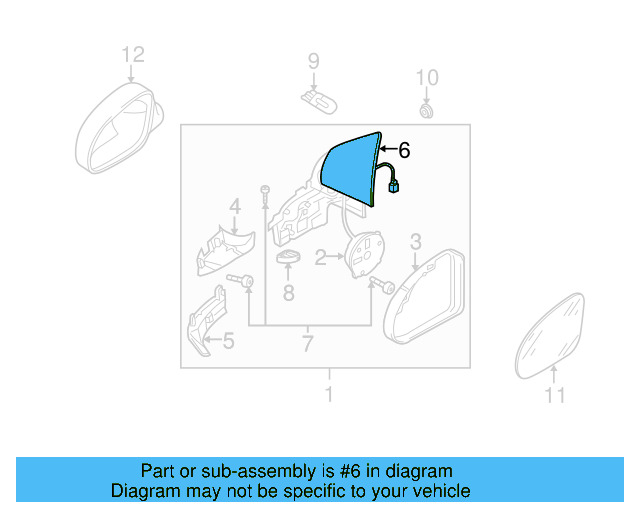 12
9
10
6
4
2
3
8
5
7
1
11

Part or sub-assembly is #6 in diagram
Diagram may not be specific to your vehicle