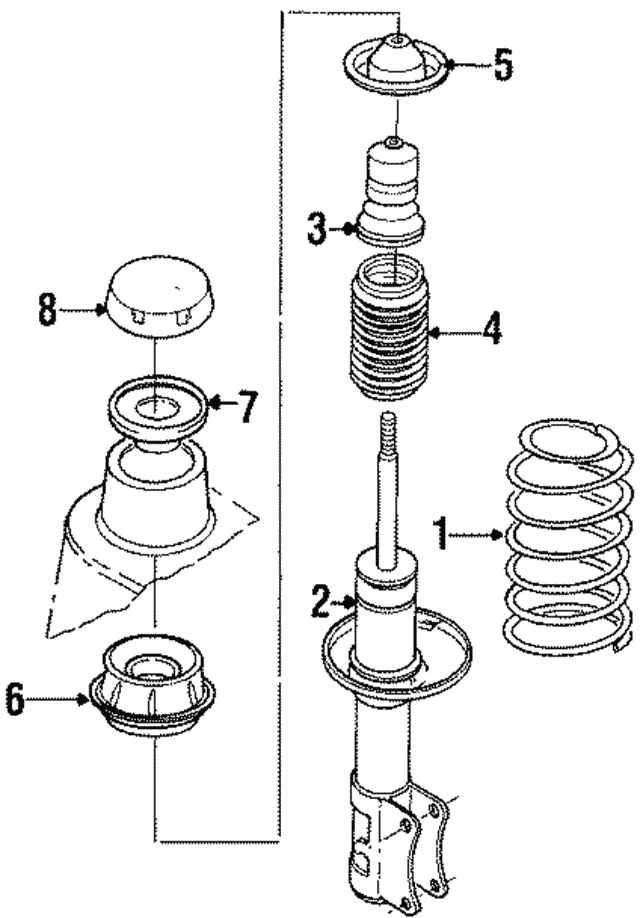 5
3
8
4
7
1
2
6