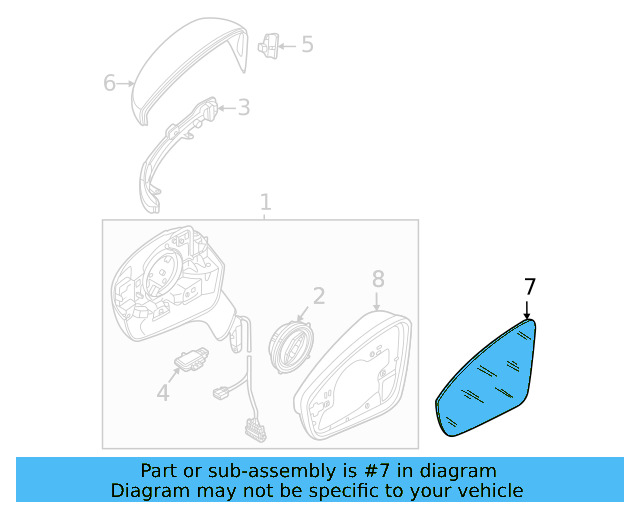 5
6
3
1
2
8
7
4

Part or sub-assembly is #7 in diagram
Diagram may not be specific to your vehicle