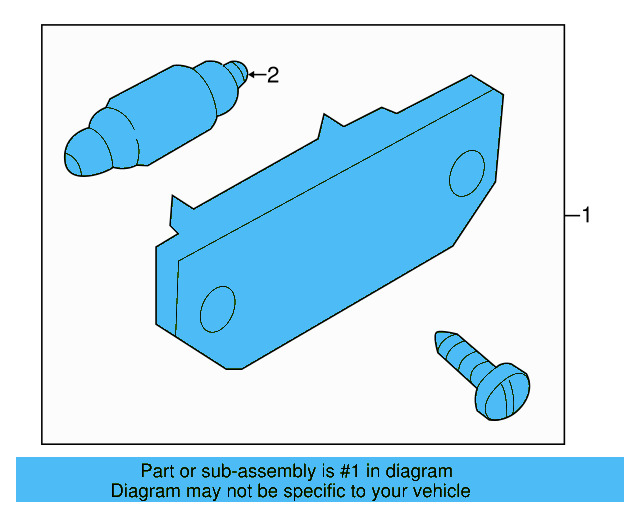 2

1

Part or sub-assembly is #1 in diagram
Diagram may not be specific to your vehicle