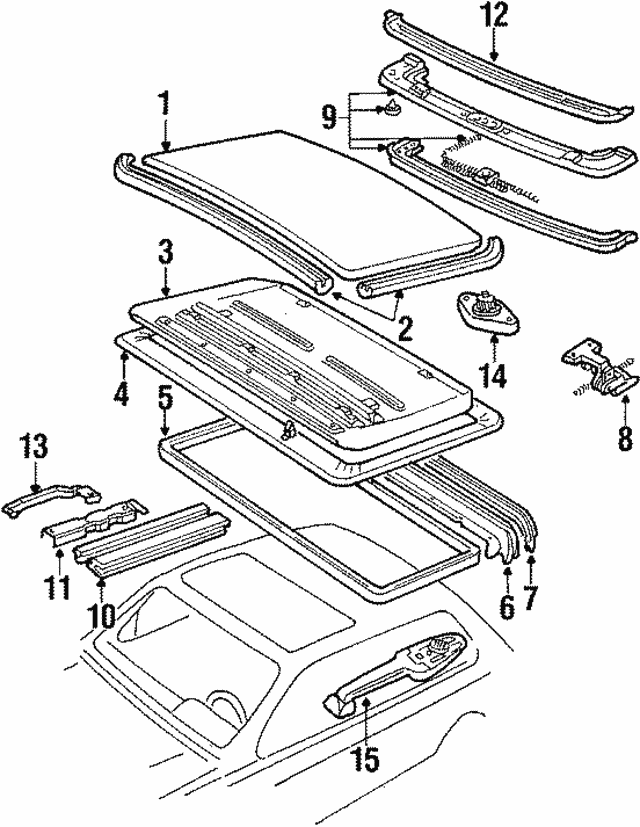 12
1
9
3
2
14
4
5
8
13
11
10
6
7
15