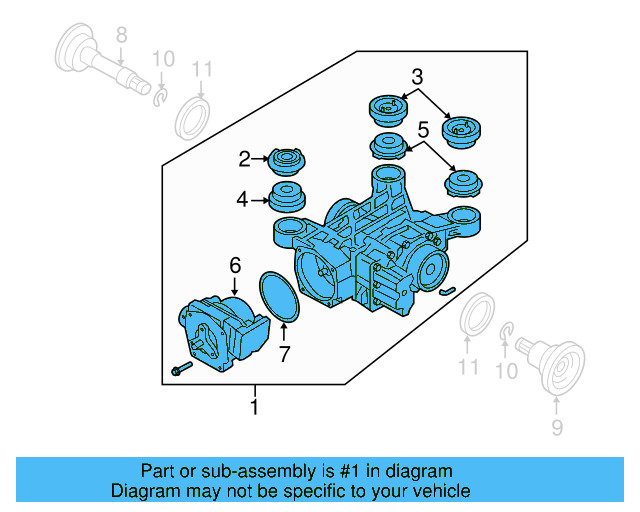 8
10
11
3
5
2
4
6
7
11
10
9
1

Part or sub-assembly is #1 in diagram
Diagram may not be specific to your vehicle