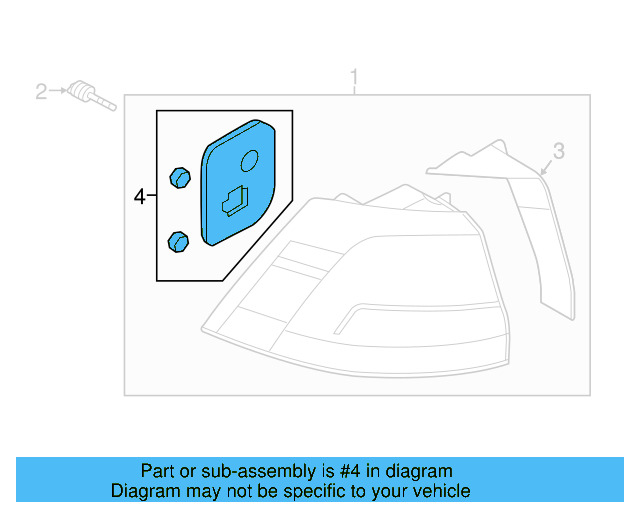 2
1
3
4

Part or sub-assembly is #4 in diagram
Diagram may not be specific to your vehicle