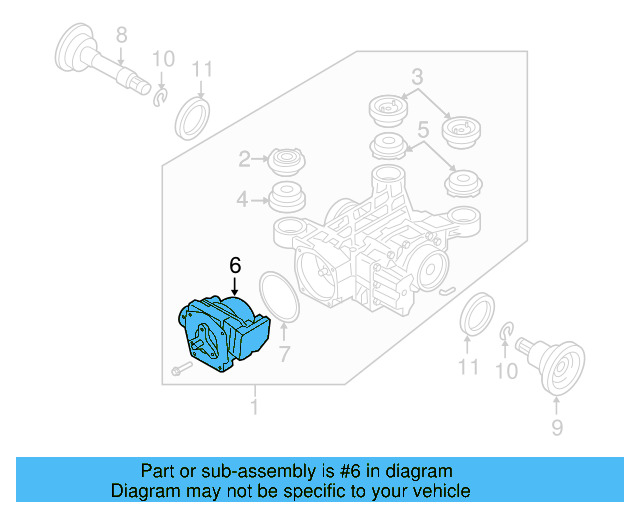 8
10
11
3
5
2
4
6
7
11
10
1
9

Part or sub-assembly is #6 in diagram
Diagram may not be specific to your vehicle