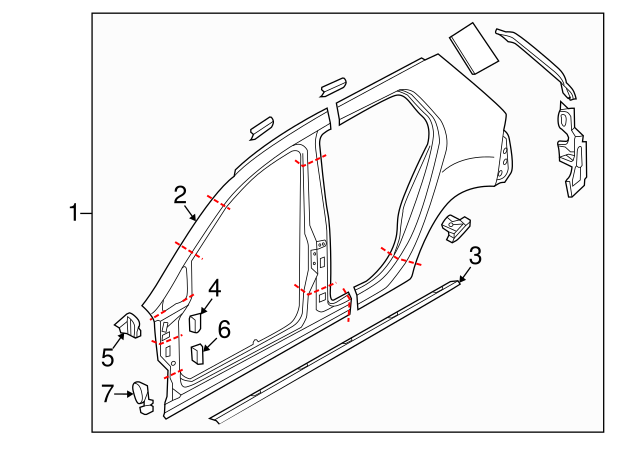 1
2
3
4
5
6
7