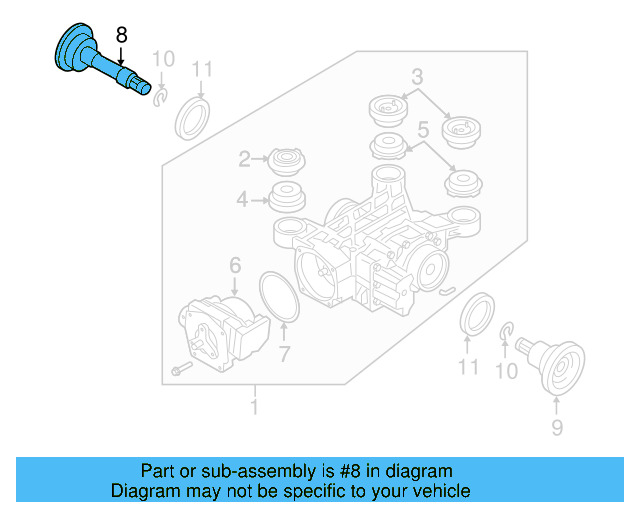 8
10
11
3
5
2
4
6
7
11
10
1
9

Part or sub-assembly is #8 in diagram
Diagram may not be specific to your vehicle