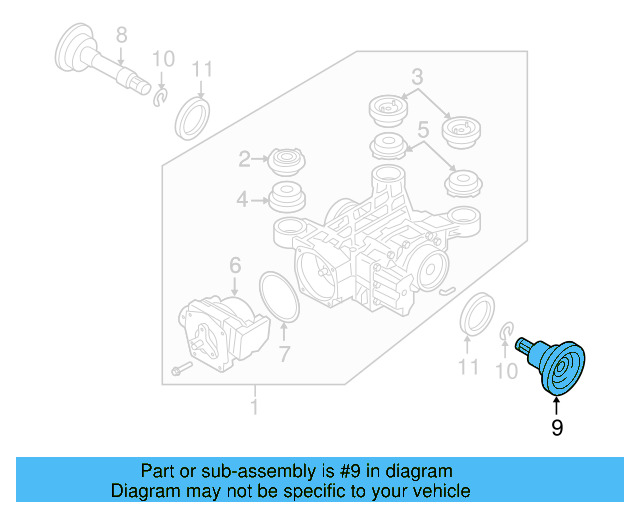 8
10
11
3
5
2
4
6
7
1
11
10
9

Part or sub-assembly is #9 in diagram
Diagram may not be specific to your vehicle