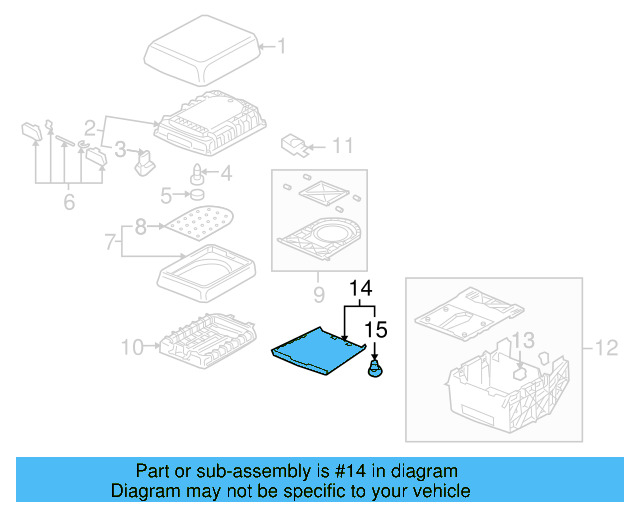 1
2
3
4
5
6
7
8
9
10
11
12
13
14
15

Part or sub-assembly is #14 in diagram
Diagram may not be specific to your vehicle