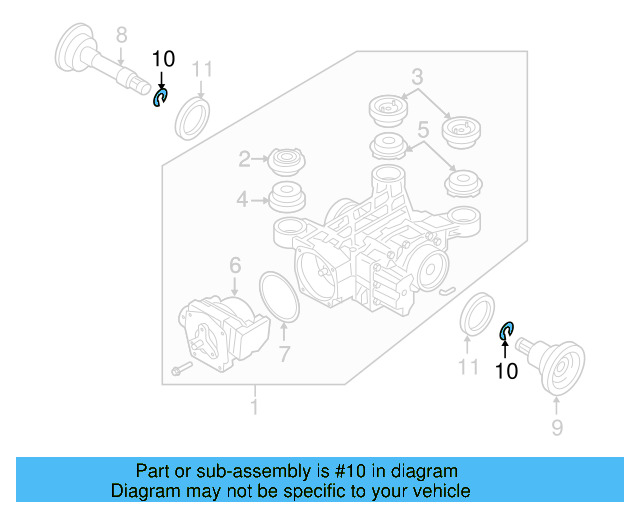 8
10
11
3
5
2
4
6
7
11
10
1
9

Part or sub-assembly is #10 in diagram
Diagram may not be specific to your vehicle