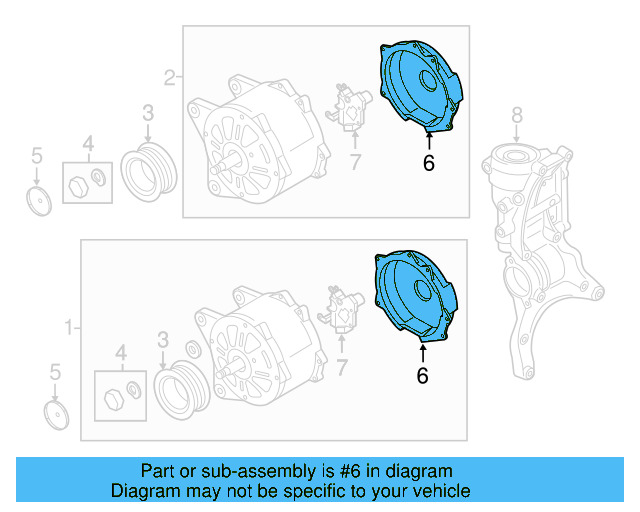 2
3
4
5
7
6
8
1
3
4
5
7
6

Part or sub-assembly is #6 in diagram
Diagram may not be specific to your vehicle