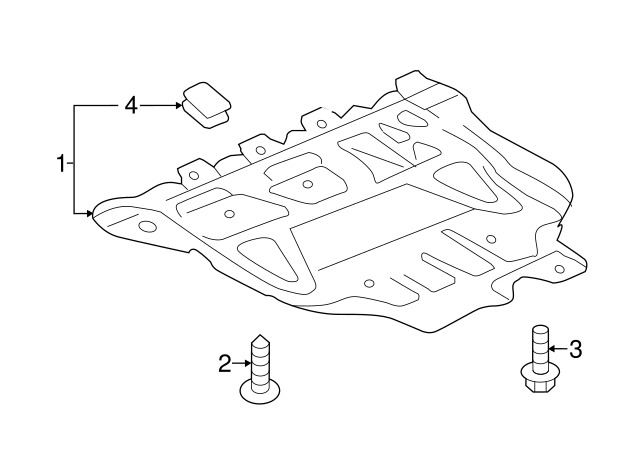 4
1
2
3