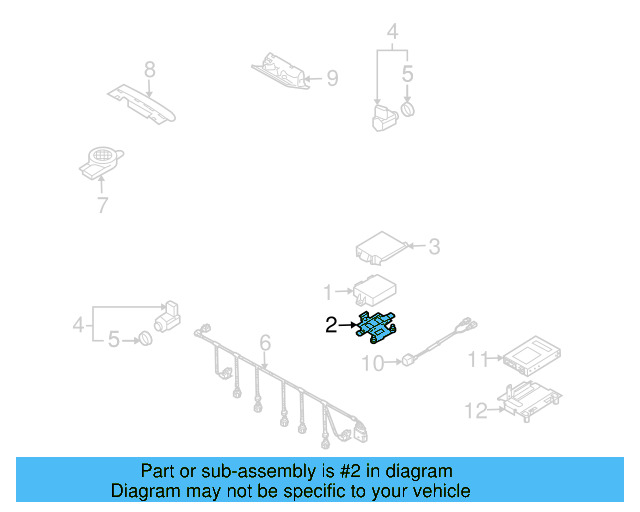 8
9
4
5
7
3
1
2
4
5
6
10
11
12

Part or sub-assembly is #2 in diagram
Diagram may not be specific to your vehicle