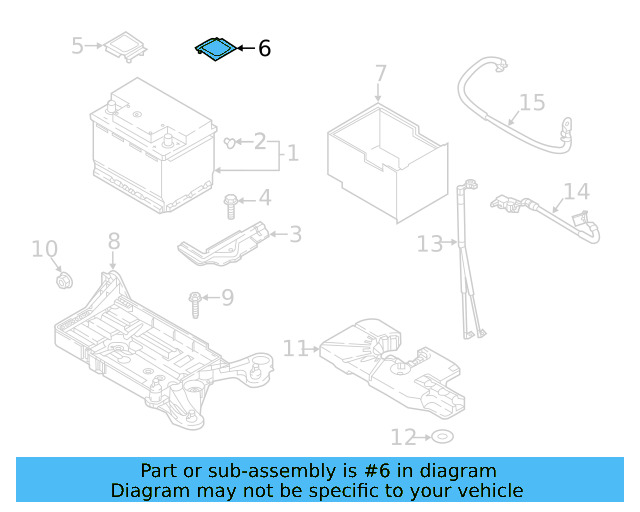 5
6
7
15
2
1
4
14
3
10
8
13
9
11
12

Part or sub-assembly is #6 in diagram
Diagram may not be specific to your vehicle