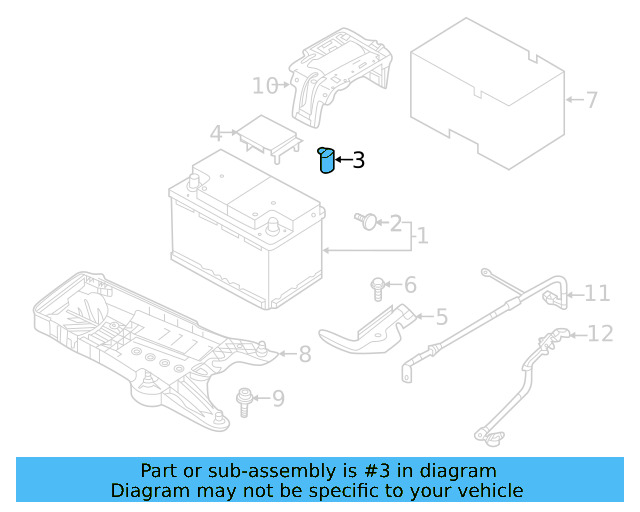 10
7
4
3
2
1
6
11
5
12
8
9

Part or sub-assembly is #3 in diagram
Diagram may not be specific to your vehicle