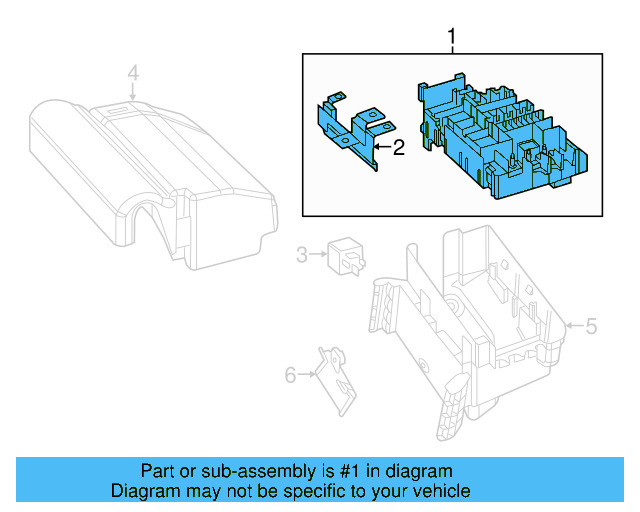 1

4

2

3

5

6

Part or sub-assembly is #1 in diagram
Diagram may not be specific to your vehicle