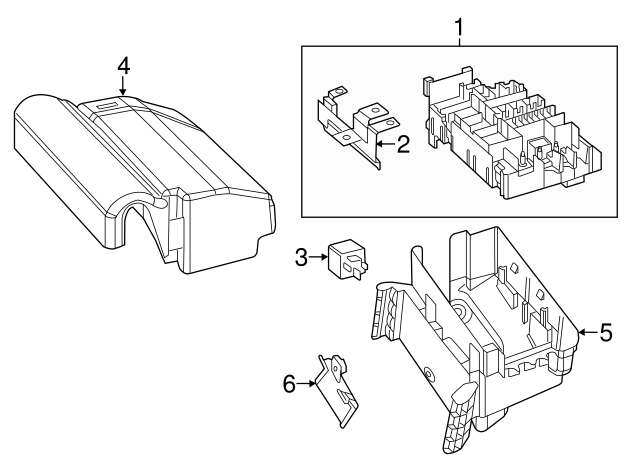 4
1
2
3
5
6