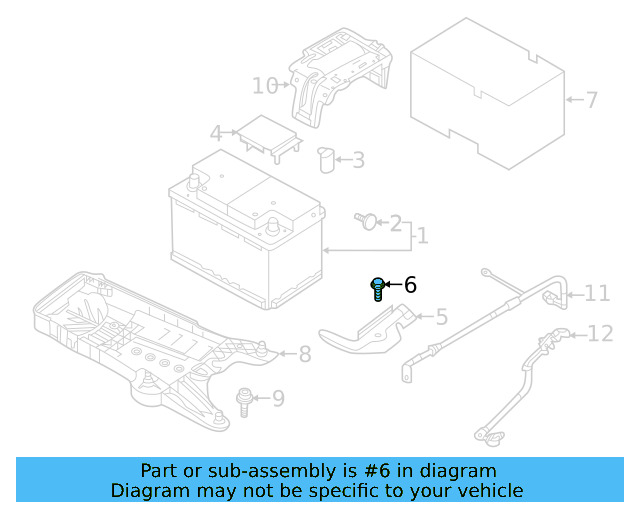 10
7
4
3
2
1
6
11
5
12
8
9

Part or sub-assembly is #6 in diagram
Diagram may not be specific to your vehicle