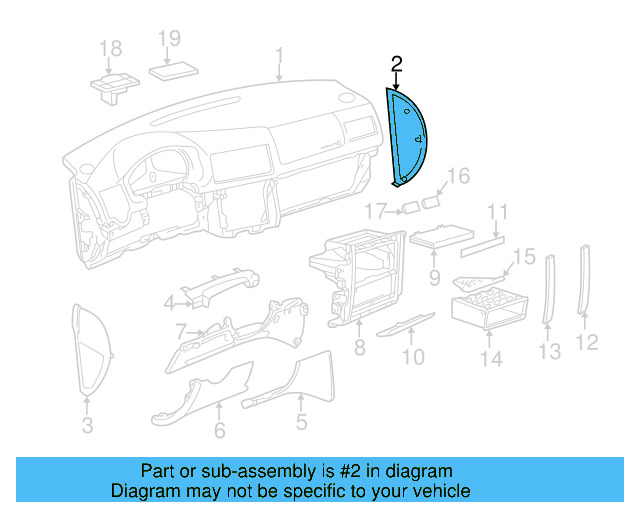 18
19
1
2
16
17
11
9
15
4
7
8
10
14
13
12
3
6
5

Part or sub-assembly is #2 in diagram
Diagram may not be specific to your vehicle