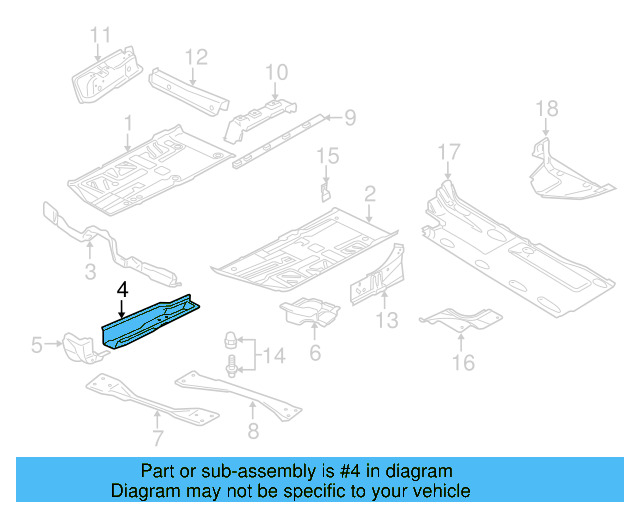 11
12
10
9
1
18
15
17
2
3
4
13
5
6
14
16
7
8

Part or sub-assembly is #4 in diagram
Diagram may not be specific to your vehicle