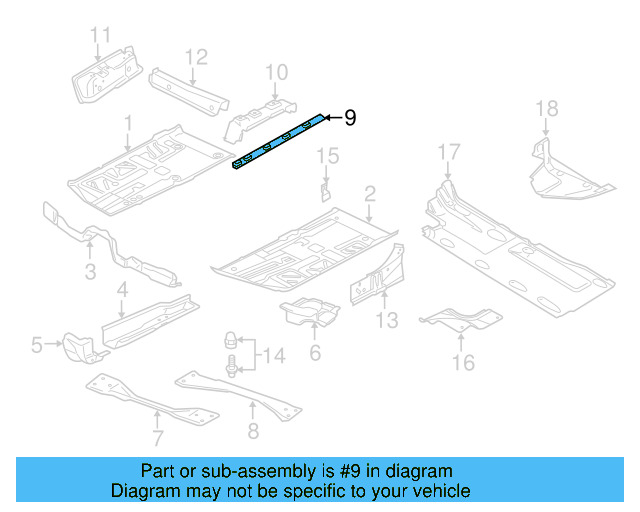 11
12
10
9
18
1
15
17
2
3
4
13
5
14
6
16
7
8

Part or sub-assembly is #9 in diagram
Diagram may not be specific to your vehicle