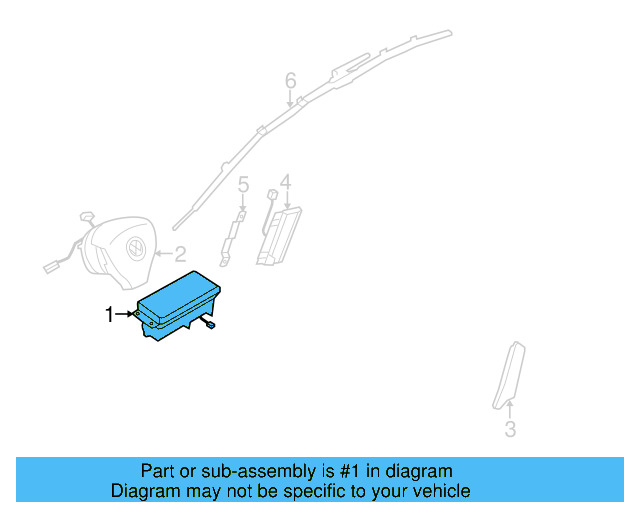 6
5
4
2
1
3

Part or sub-assembly is #1 in diagram
Diagram may not be specific to your vehicle