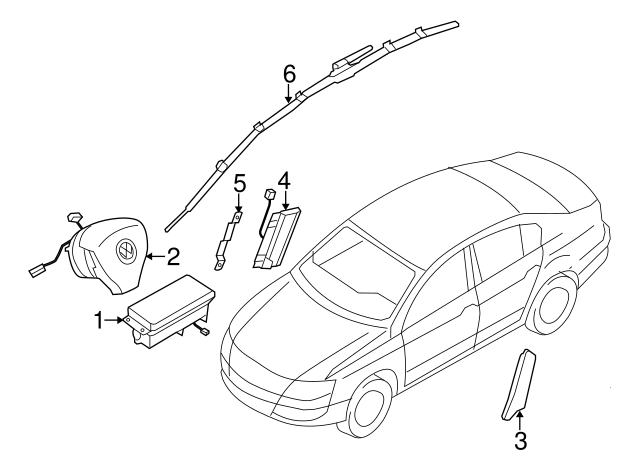 6
5
4
2
1
3