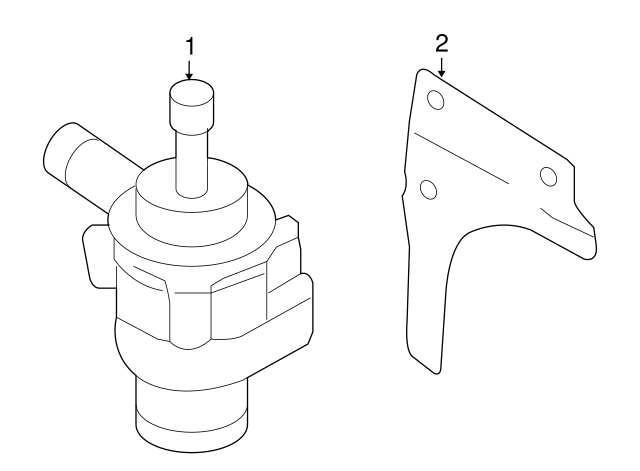 1
2