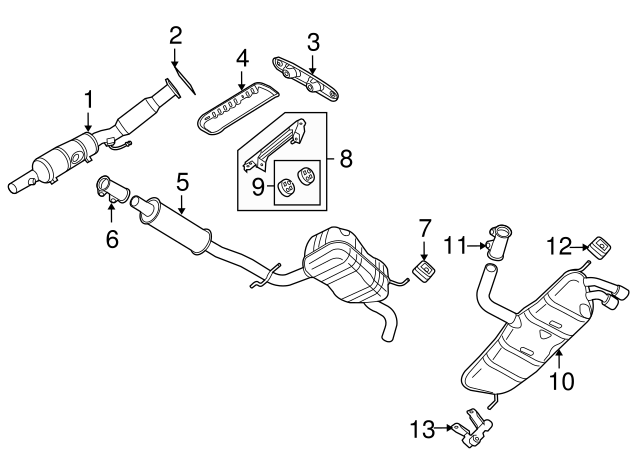 2
3
4
1
8
9
5
6
7
11
12
10
13