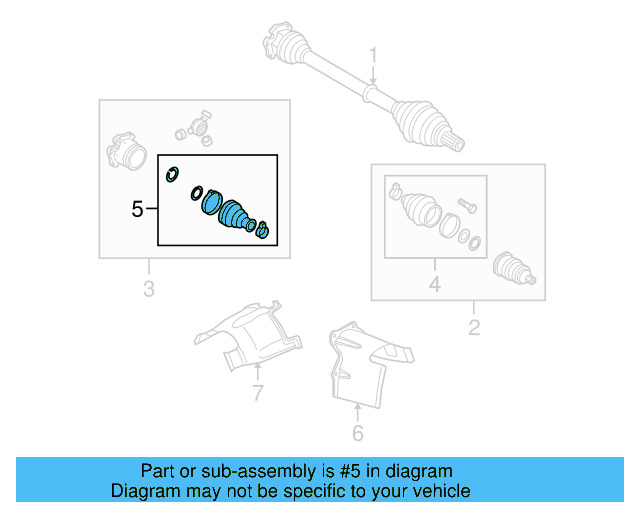 1

5

3

4

2

7

6

Part or sub-assembly is #5 in diagram
Diagram may not be specific to your vehicle