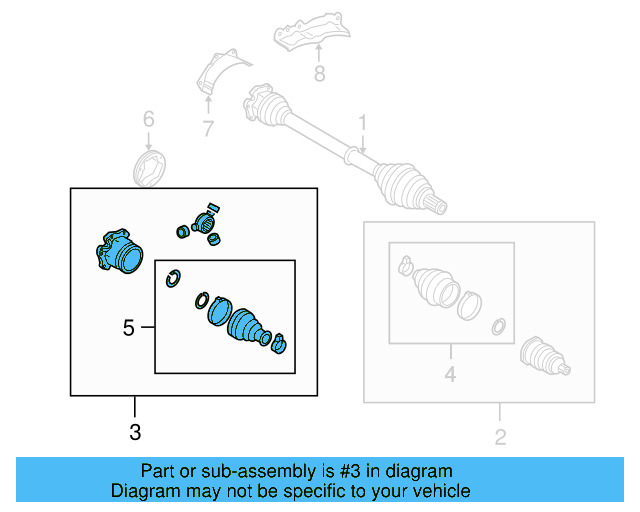 8

7

6

1

5

4

3

2

Part or sub-assembly is #3 in diagram
Diagram may not be specific to your vehicle