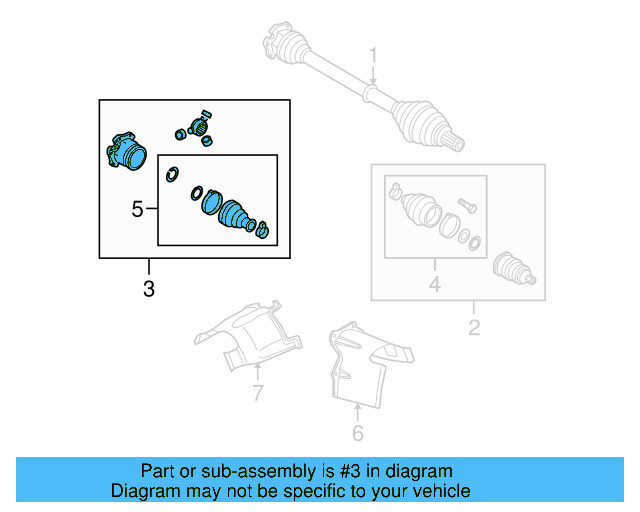 1
5
3
4
2
7
6
Part or sub-assembly is #3 in diagram
Diagram may not be specific to your vehicle