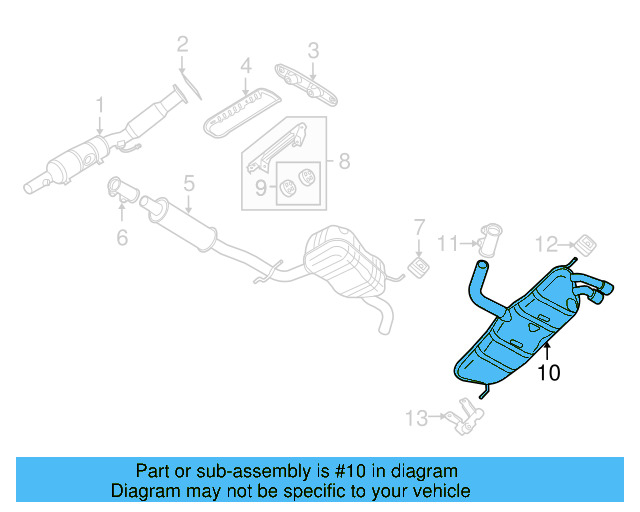 2
3
4
1
8
9
5
6
7
11
12
10
13

Part or sub-assembly is #10 in diagram
Diagram may not be specific to your vehicle