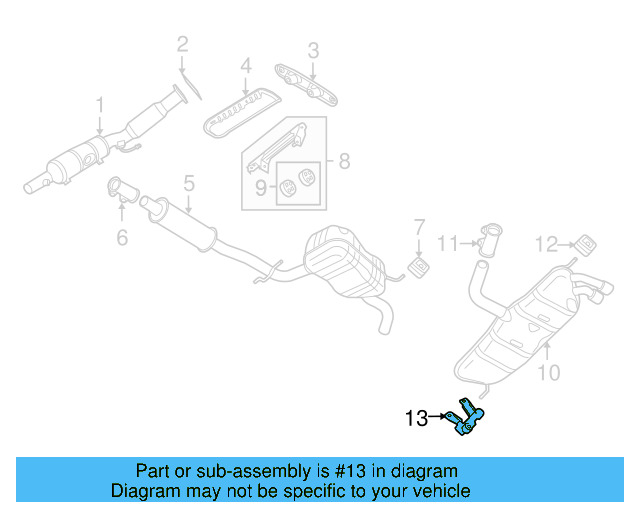 2
3
4
1
8
9
5
6
7
11
12
10
13

Part or sub-assembly is #13 in diagram
Diagram may not be specific to your vehicle