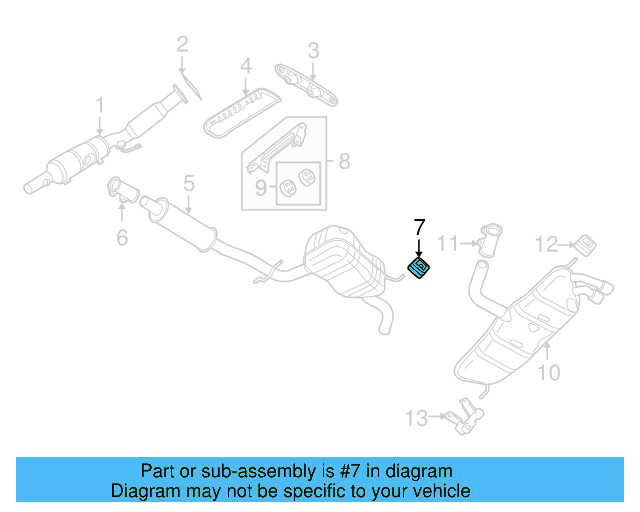 2
3
4
1
8
9
5
6
7
11
12
10
13

Part or sub-assembly is #7 in diagram
Diagram may not be specific to your vehicle