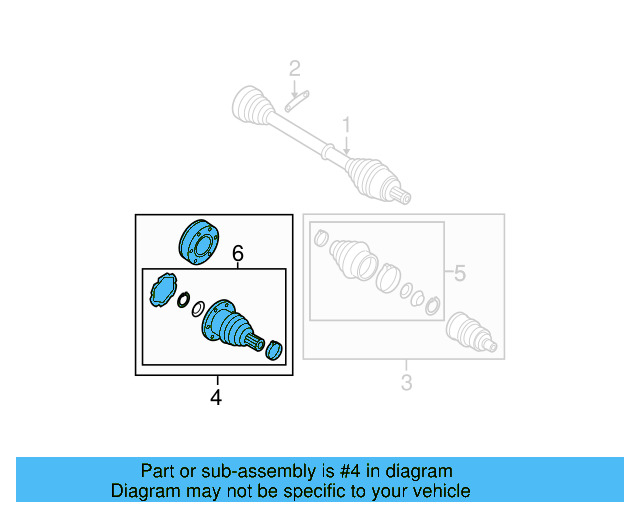 2
1
6
5
4
3

Part or sub-assembly is #4 in diagram
Diagram may not be specific to your vehicle