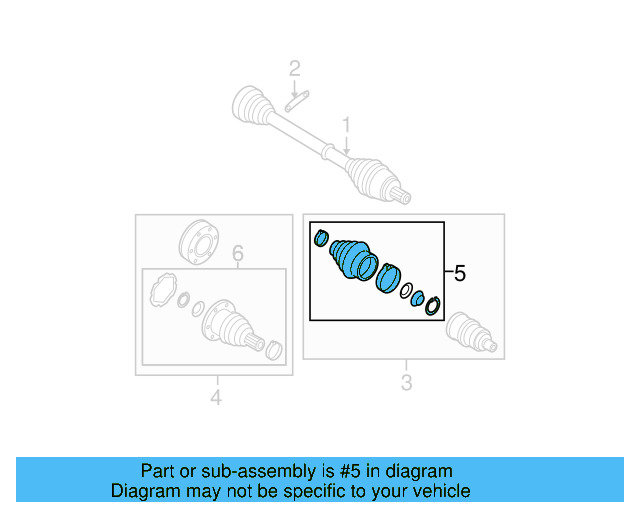 2
1
6
5
4
3

Part or sub-assembly is #5 in diagram
Diagram may not be specific to your vehicle